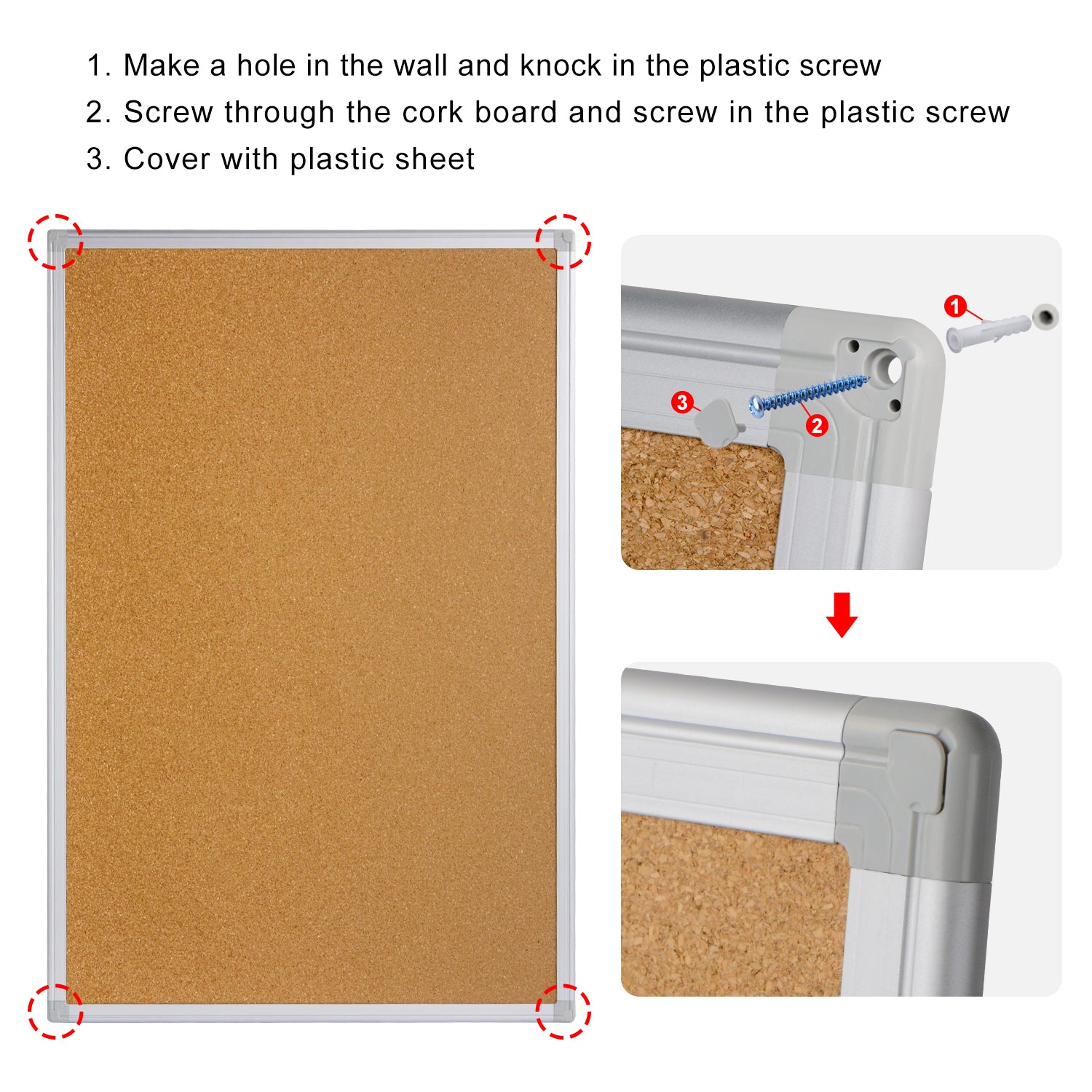 1. Make a hole in the wall and knock in the plastic screw
2. Screw through the cork board and screw in the plastic screw
3. Cover with plastic sheet

1

3

2